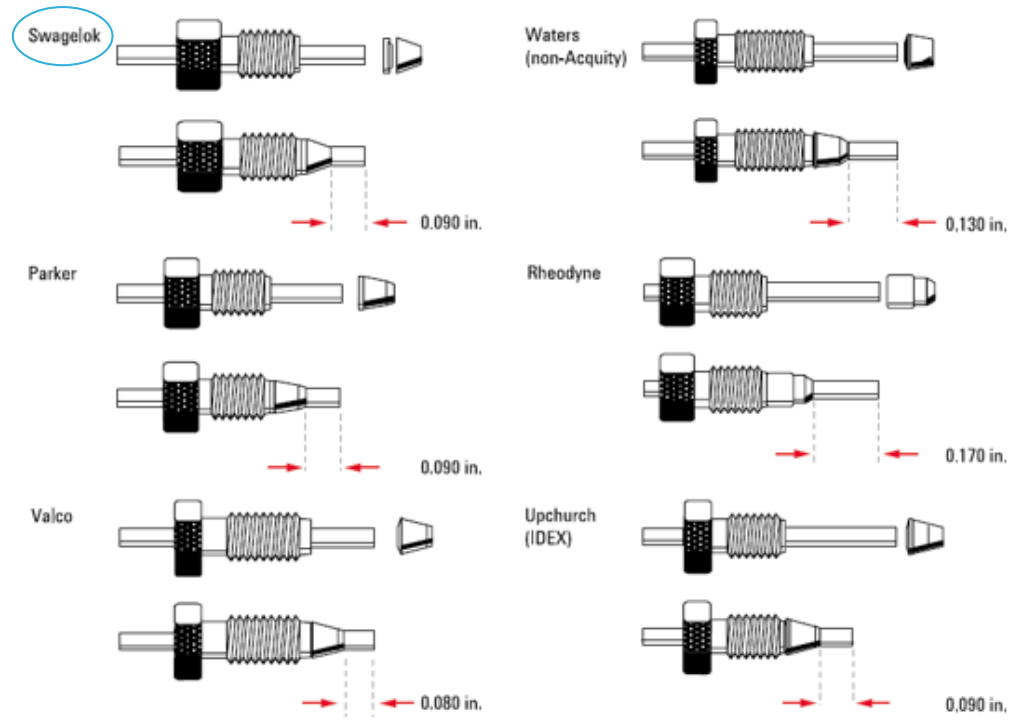 Swagelok

0.090 in.

Parker

0.090 in.

Valco

0.080 in.

Waters (non-Acquity)

0.130 in.

Rheodyne

0.170 in.

Upchurch (IDEX)

0.090 in.